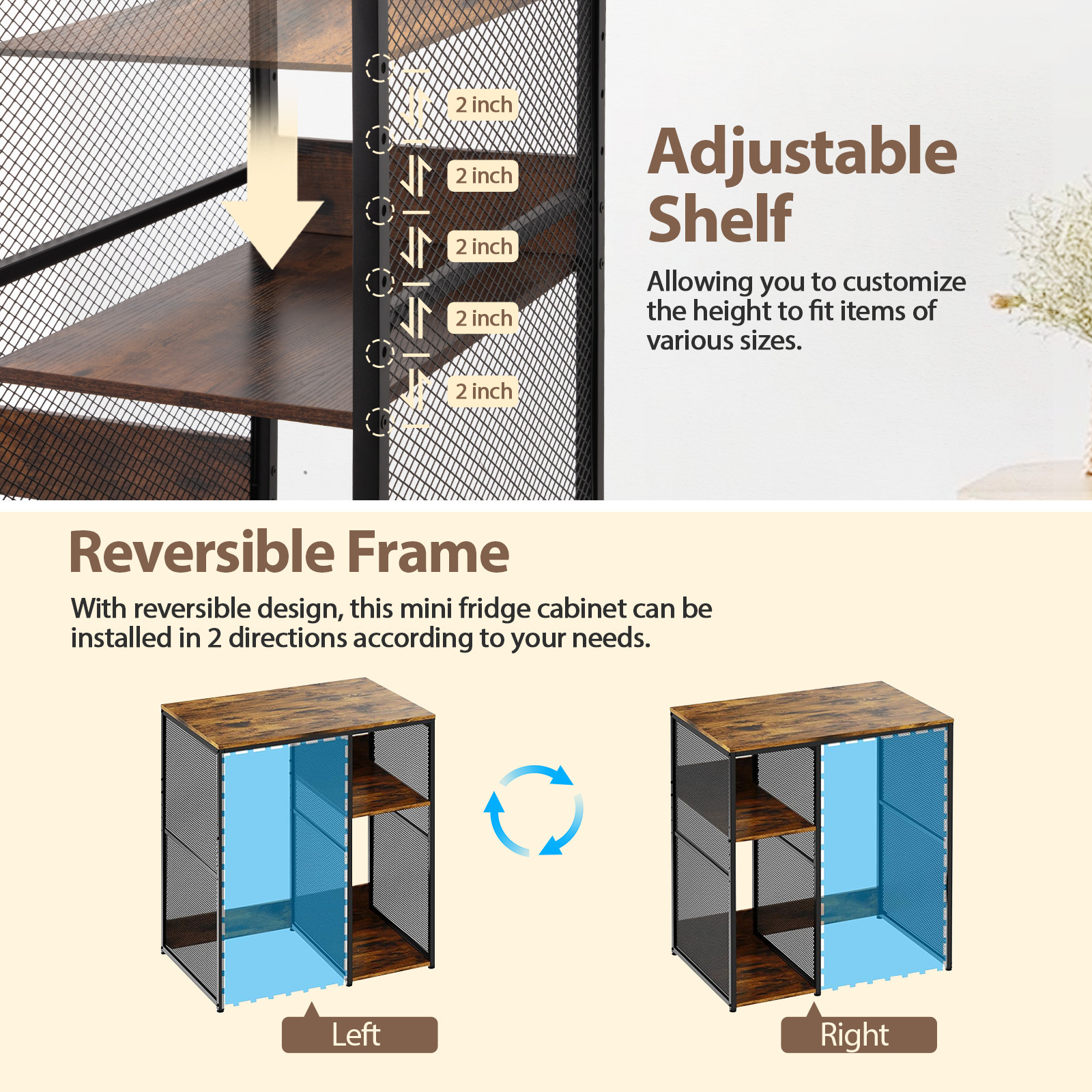 2 inch
2 inch
2 inch
2 inch
2 inch

Adjustable Shelf

Allowing you to customize the height to fit items of various sizes.

Reversible Frame

With reversible design, this mini fridge cabinet can be installed in 2 directions according to your needs.

Left

Right