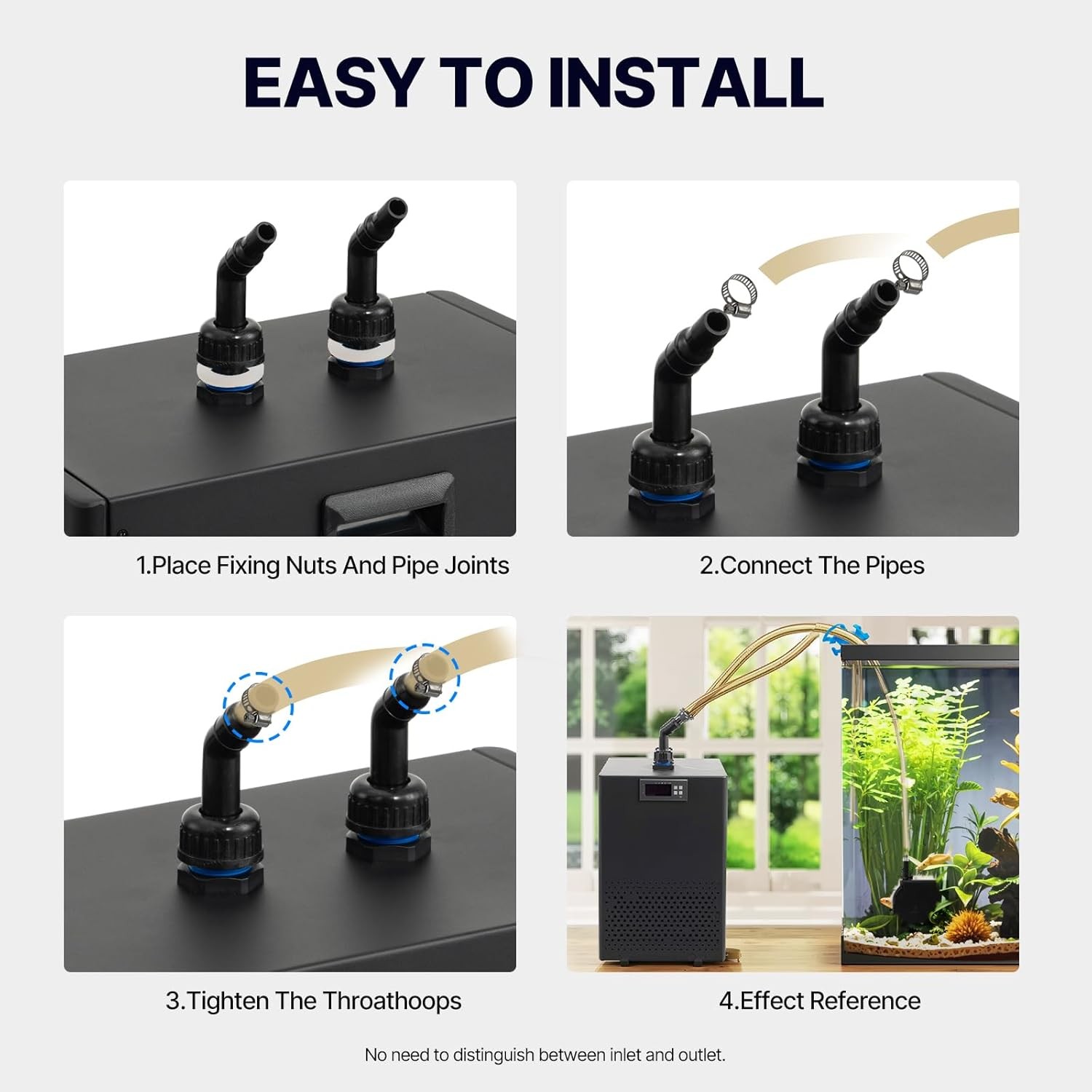 EASY TO INSTALL

1.Place Fixing Nuts And Pipe Joints

2.Connect The Pipes

3.Tighten The Throathoops

4.Effect Reference

No need to distinguish between inlet and outlet.