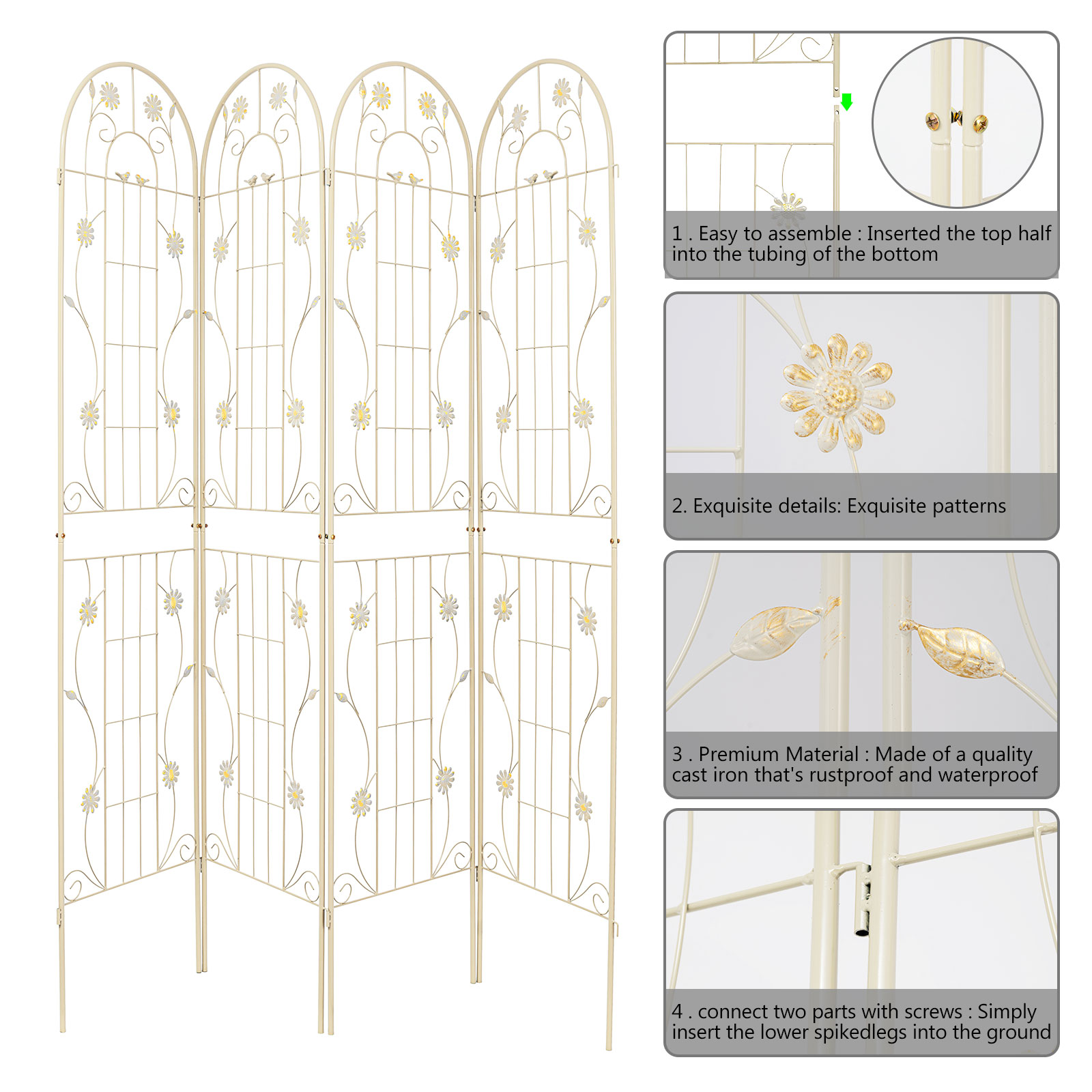 1 . Easy to assemble : Inserted the top half into the tubing of the bottom

2. Exquisite details: Exquisite patterns

3 . Premium Material : Made of a quality cast iron that's rustproof and waterproof

4 . connect two parts with screws : Simply insert the lower spikedlegs into the ground