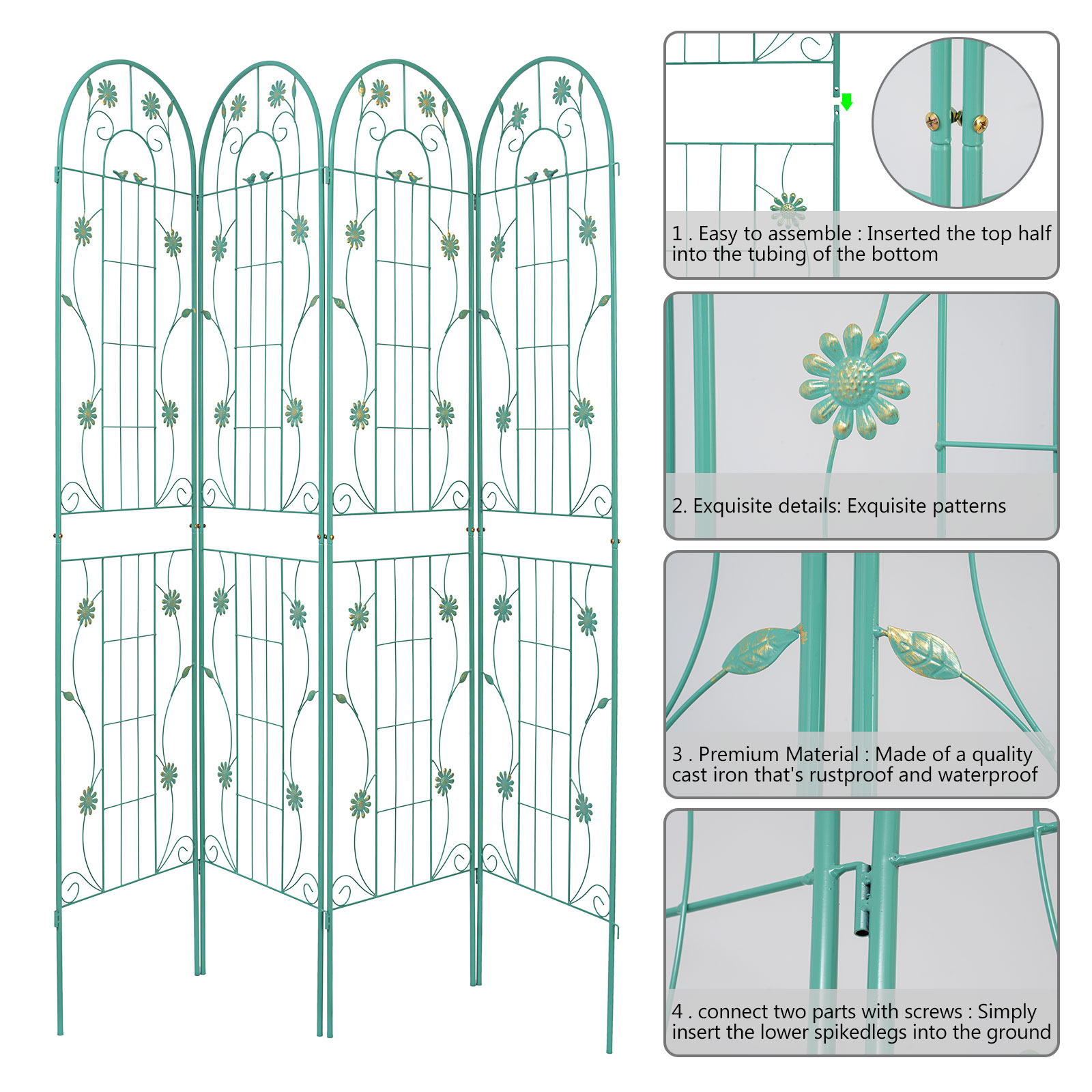 1 . Easy to assemble : Inserted the top half into the tubing of the bottom

2. Exquisite details: Exquisite patterns

3 . Premium Material : Made of a quality cast iron that's rustproof and waterproof

4 . connect two parts with screws : Simply insert the lower spikedlegs into the ground