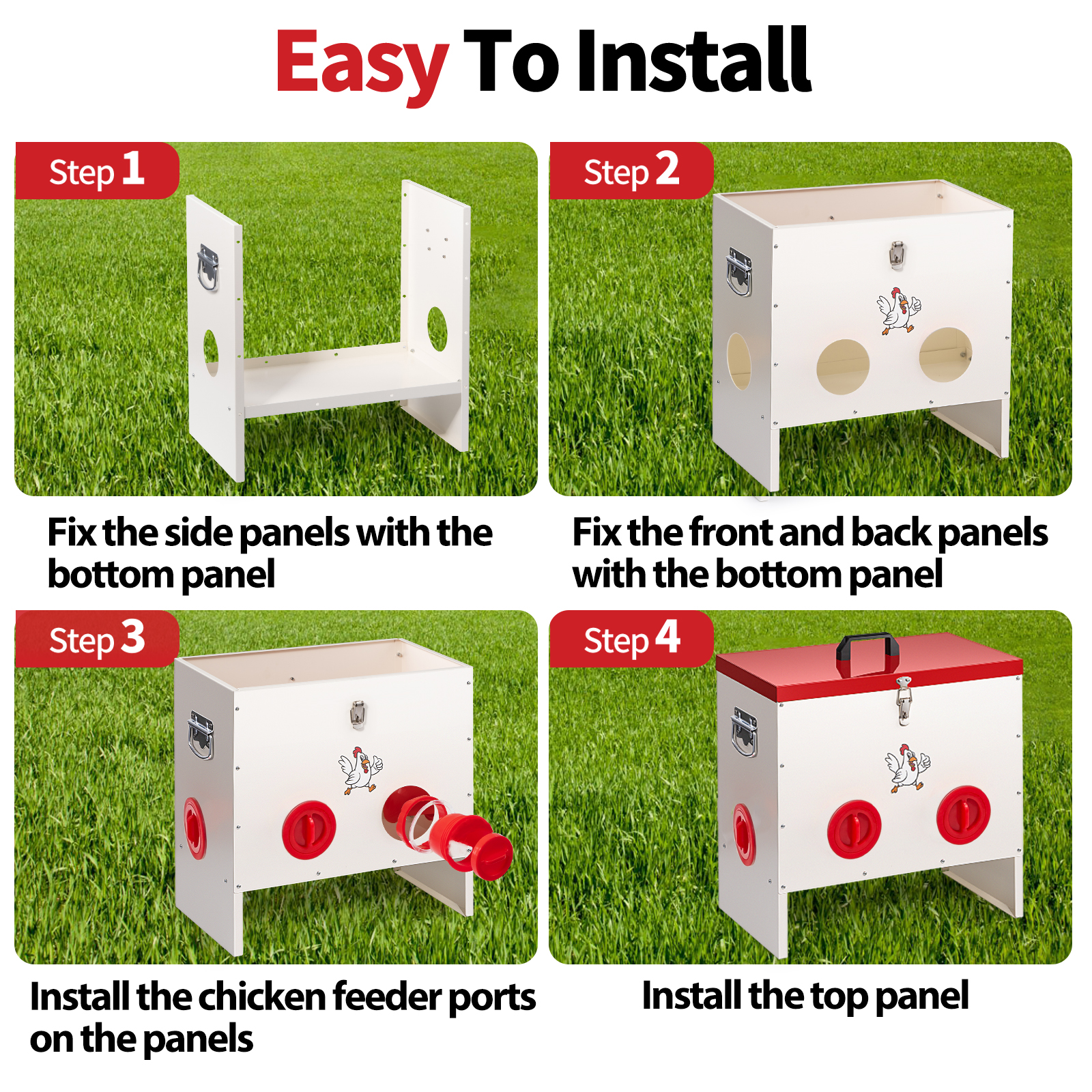 Easy To Install

Step 1

Fix the side panels with the bottom panel

Step 2

Fix the front and back panels with the bottom panel

Step 3

Install the chicken feeder ports on the panels

Step 4

Install the top panel