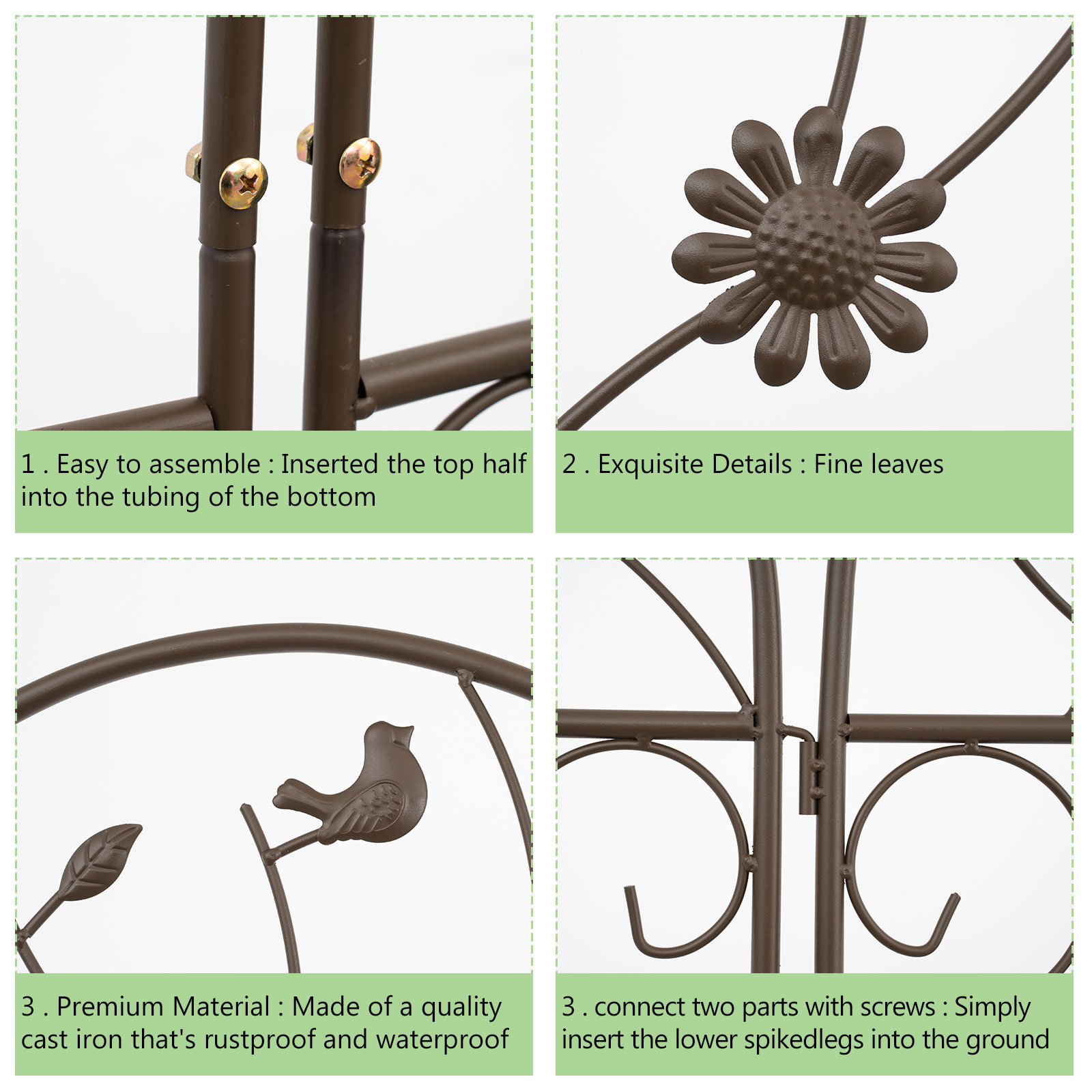 1 . Easy to assemble : Inserted the top half into the tubing of the bottom

2 . Exquisite Details : Fine leaves

3 . Premium Material : Made of a quality cast iron that's rustproof and waterproof

3 . connect two parts with screws : Simply insert the lower spikedlegs into the ground